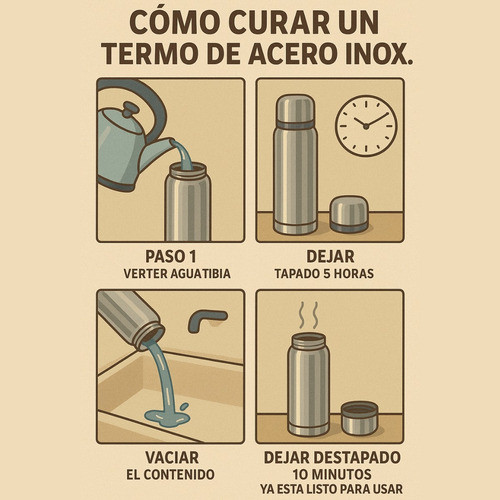 CÓMO CURAR UN TERMO DE ACERO INOX.

PASO 1
VERTER AGUATIBIA

DEJAR
TAPADO 5 HORAS

VACIAR
EL CONTENIDO

DEJAR DESTAPADO
10 MINUTOS
YA ESTA LISTO PARA USAR